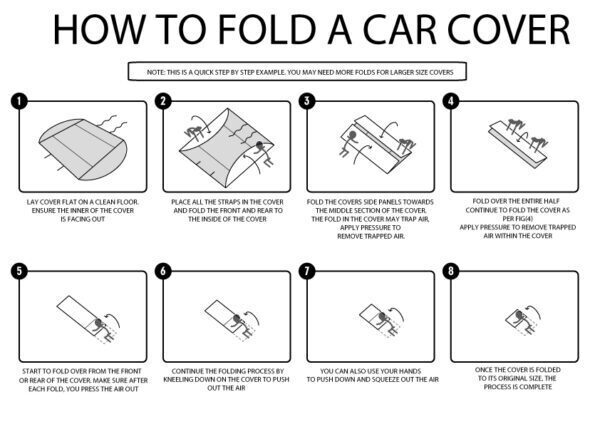 HOW TO FOLD A CAR COVER

NOTE: THIS IS A QUICK STEP BY STEP EXAMPLE. YOU MAY NEED MORE FOLDS FOR LARGER SIZE COVERS

1

LAY COVER FLAT ON A CLEAN FLOOR. ENSURE THE INNER OF THE COVER IS FACING OUT

2

PLACE ALL THE STRAPS IN THE COVER AND FOLD THE FRONT AND REAR TO THE INSIDE OF THE COVER

3

FOLD THE COVERS SIDE PANELS TOWARDS THE MIDDLE SECTION OF THE COVER. THE FOLD IN THE COVER MAY TRAP AIR. APPLY PRESSURE TO REMOVE TRAPPED AIR.

4

FOLD OVER THE ENTIRE HALF CONTINUE TO FOLD THE COVER AS PER FIG(4) APPLY PRESSURE TO REMOVE TRAPPED AIR WITHIN THE COVER

5

START TO FOLD OVER FROM THE FRONT OR REAR OF THE COVER. MAKE SURE AFTER EACH FOLD, YOU PRESS THE AIR OUT

6

CONTINUE THE FOLDING PROCESS BY KNEELING DOWN ON THE COVER TO PUSH OUT THE AIR

7

YOU CAN ALSO USE YOUR HANDS TO PUSH DOWN AND SQUEEZE OUT THE AIR

8

ONCE THE COVER IS FOLDED TO ITS ORIGINAL SIZE, THE PROCESS IS COMPLETE