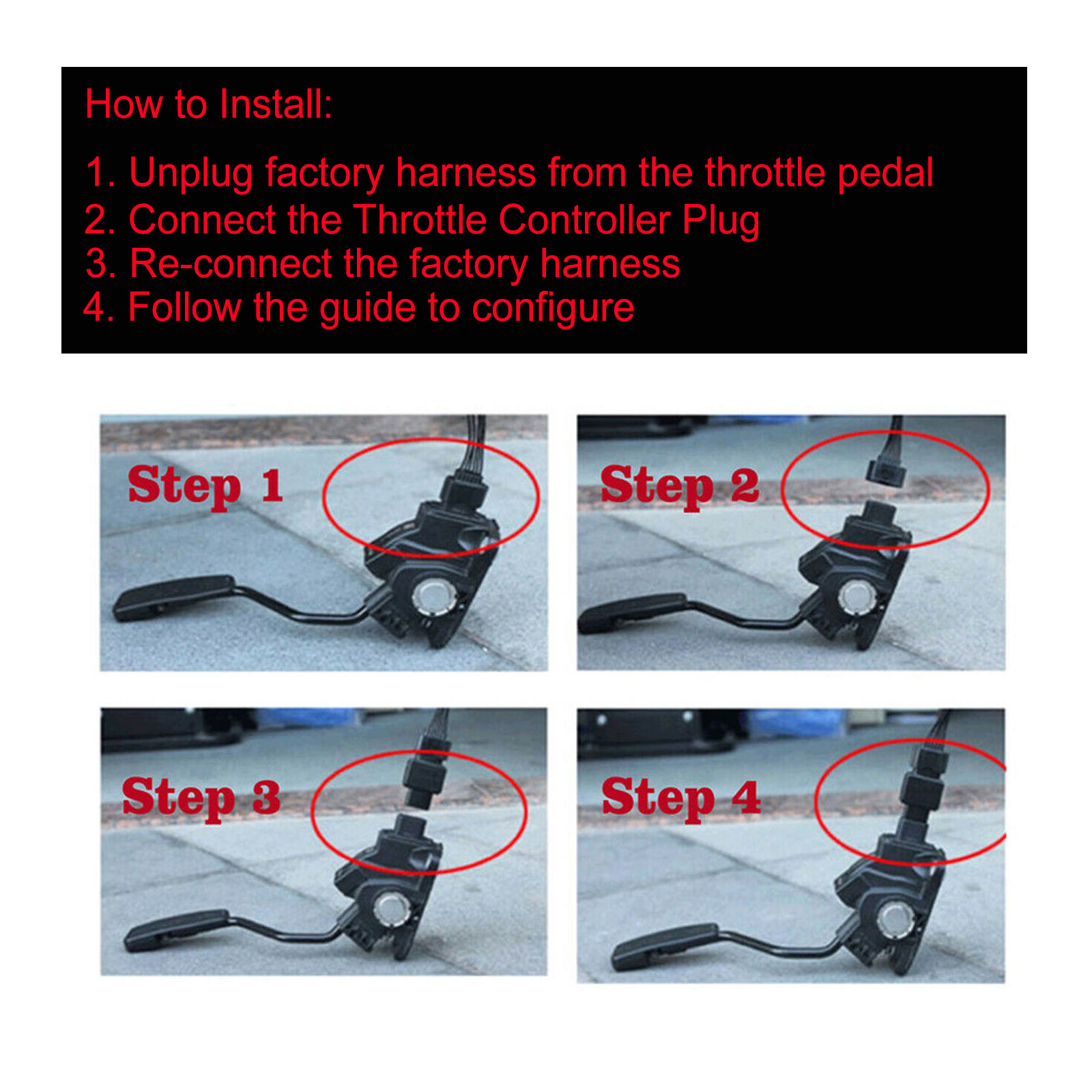 How to Install:

1. Unplug factory harness from the throttle pedal
2. Connect the Throttle Controller Plug
3. Re-connect the factory harness
4. Follow the guide to configure

Step 1

Step 2

Step 3

Step 4