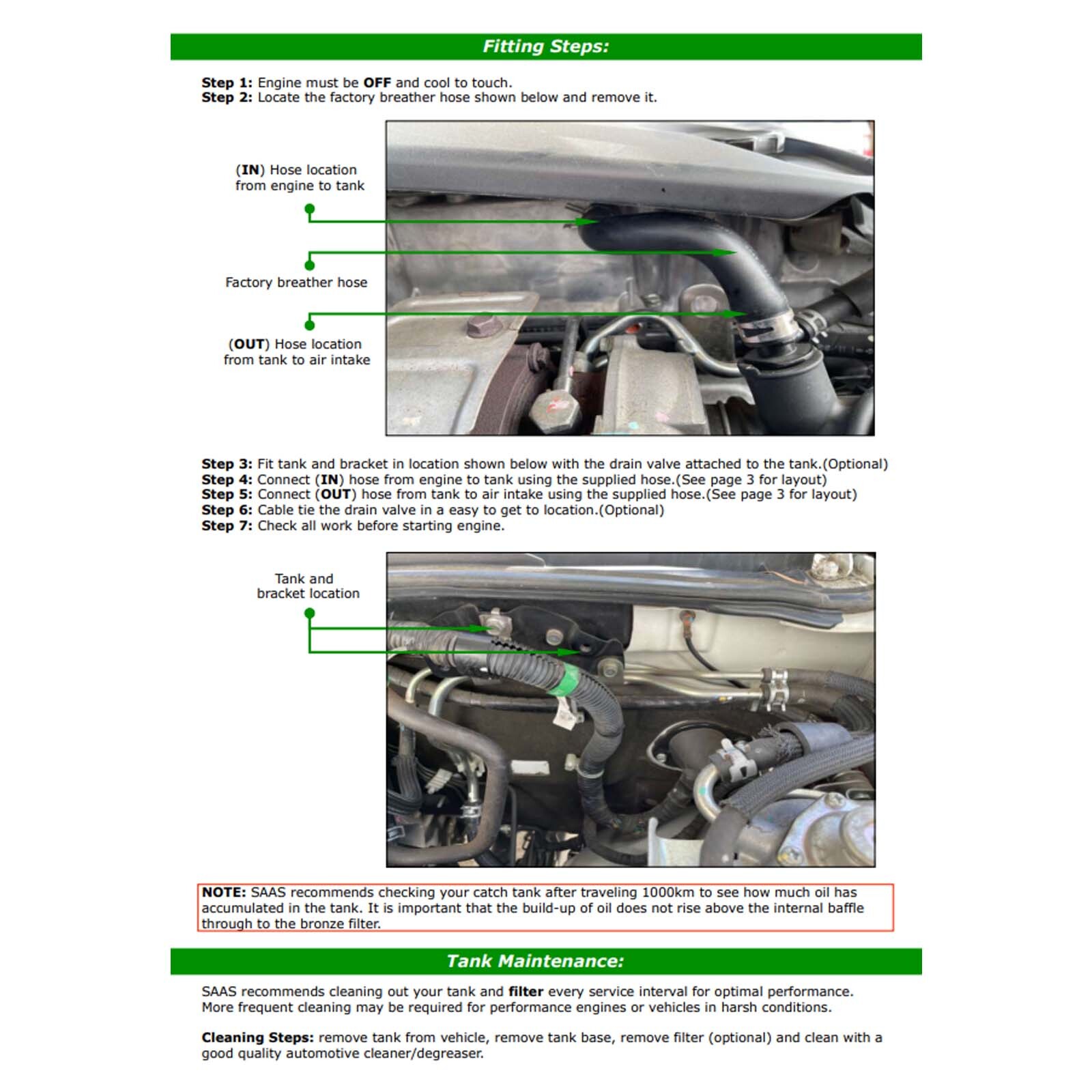 Fitting Steps:

Step 1: Engine must be OFF and cool to touch.
Step 2: Locate the factory breather hose shown below and remove it.

(IN) Hose location from engine to tank

Factory breather hose

(OUT) Hose location from tank to air intake

Step 3: Fit tank and bracket in location shown below with the drain valve attached to the tank.(Optional)
Step 4: Connect (IN) hose from engine to tank using the supplied hose.(See page 3 for layout)
Step 5: Connect (OUT) hose from tank to air intake using the supplied hose.(See page 3 for layout)
Step 6: Cable tie the drain valve in a easy to get to location.(Optional)
Step 7: Check all work before starting engine.

Tank and bracket location

NOTE: SAAS recommends checking your catch tank after traveling 1000km to see how much oil has accumulated in the tank. It is important that the build-up of oil does not rise above the internal baffle through to the bronze filter.

Tank Maintenance:

SAAS recommends cleaning out your tank and filter every service interval for optimal performance. More frequent cleaning may be required for performance engines or vehicles in harsh conditions.

Cleaning Steps: remove tank from vehicle, remove tank base, remove filter (optional) and clean with a good quality automotive cleaner/degreaser.