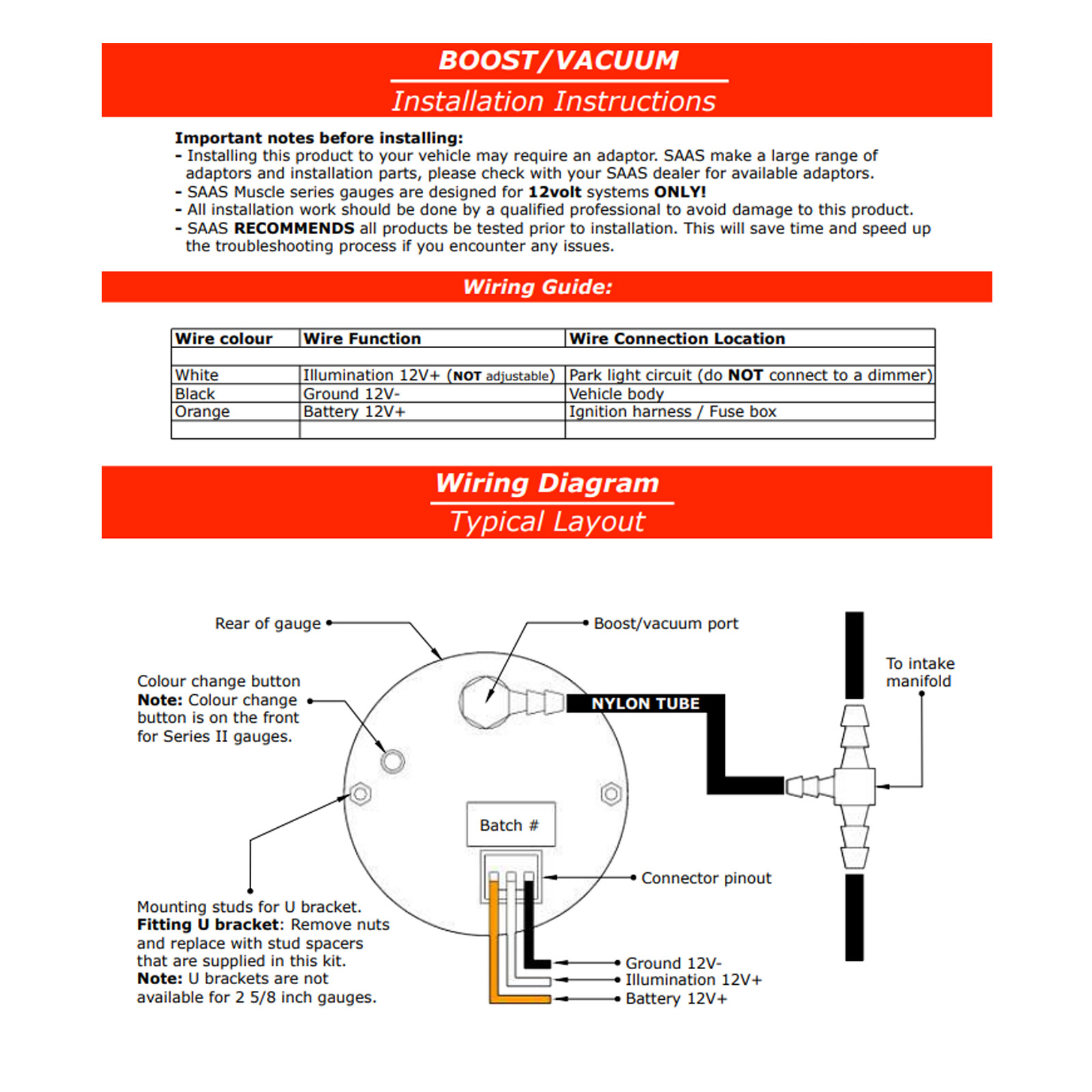 BOOST/VACUUM

Installation Instructions

Important notes before installing:
- Installing this product to your vehicle may require an adaptor. SAAS make a large range of adaptors and installation parts, please check with your SAAS dealer for available adaptors.
- SAAS Muscle series gauges are designed for 12volt systems ONLY!
- All installation work should be done by a qualified professional to avoid damage to this product.
- SAAS RECOMMENDS all products be tested prior to installation. This will save time and speed up the troubleshooting process if you encounter any issues.

Wiring Guide:

| Wire colour | Wire Function | Wire Connection Location |
|---|---|---|
| | | |
| White | Illumination 12V+ (NOT adjustable) | Park light circuit (do NOT connect to a dimmer) |
| Black | Ground 12V- | Vehicle body |
| Orange | Battery 12V+ | Ignition harness / Fuse box |
| | | |

Wiring Diagram

Typical Layout

Rear of gauge

Boost/vacuum port

To intake manifold

Colour change button
Note: Colour change button is on the front for Series II gauges.

NYLON TUBE

Batch #

Connector pinout

Mounting studs for U bracket.
Fitting U bracket: Remove nuts and replace with stud spacers that are supplied in this kit.
Note: U brackets are not available for 2 5/8 inch gauges.

Ground 12V-
Illumination 12V+
Battery 12V+