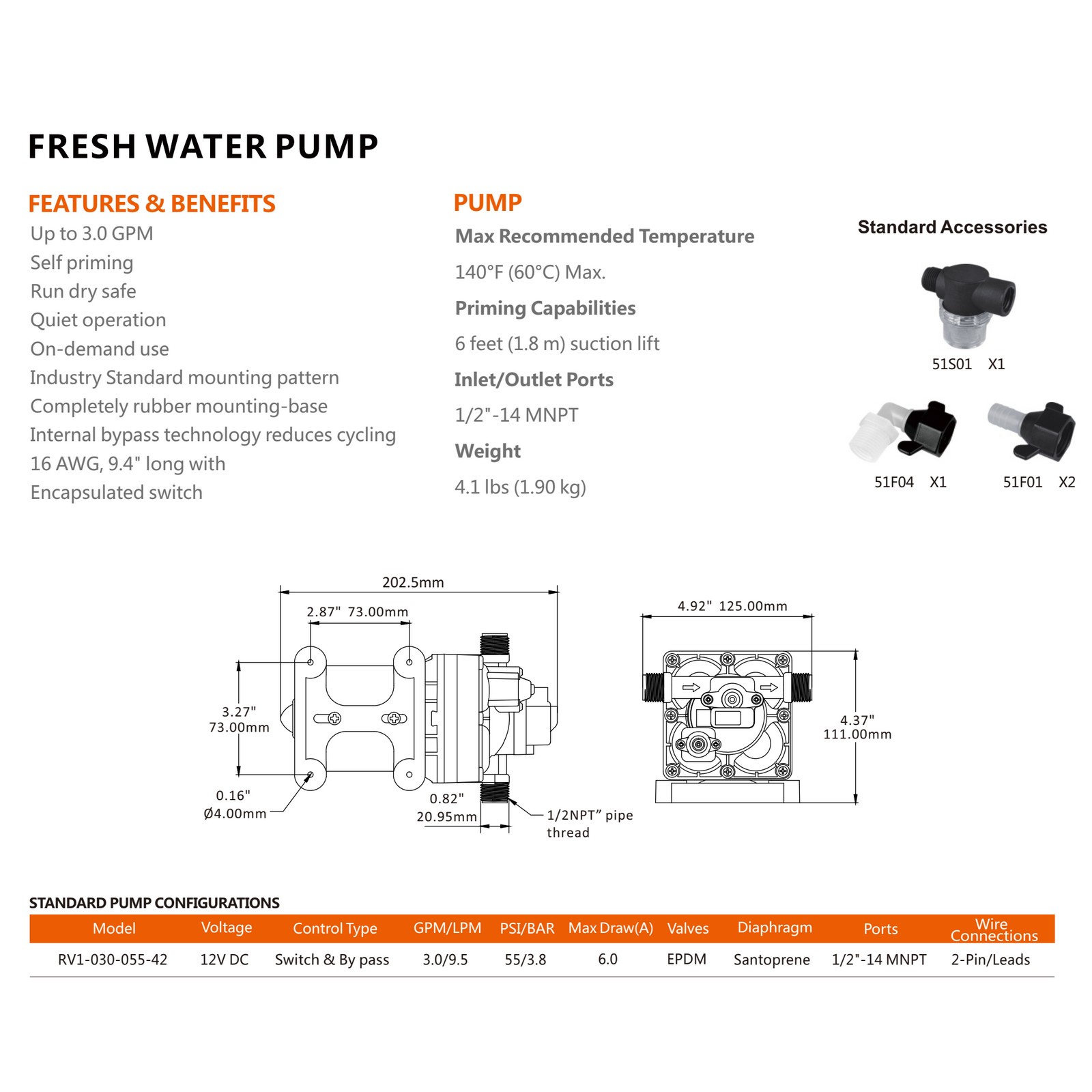 FRESH WATER PUMP

FEATURES & BENEFITS

Up to 3.0 GPM
Self priming
Run dry safe
Quiet operation
On-demand use
Industry Standard mounting pattern
Completely rubber mounting-base
Internal bypass technology reduces cycling
16 AWG, 9.4" long with
Encapsulated switch

PUMP

Max Recommended Temperature

140°F (60°C) Max.

Priming Capabilities

6 feet (1.8 m) suction lift

Inlet/Outlet Ports

1/2"-14 MNPT

Weight

4.1 lbs (1.90 kg)

Standard Accessories

51S01 X1

51F04 X1

51F01 X2

202.5mm

2.87" 73.00mm

3.27" 73.00mm

0.16" Ø4.00mm

0.82" 20.95mm

1/2NPT” pipe thread

4.92" 125.00mm

4.37" 111.00mm

STANDARD PUMP CONFIGURATIONS

| Model | Voltage | Control Type | GPM/LPM | PSI/BAR | Max Draw(A) | Valves | Diaphragm | Ports | Wire Connections |
|---|---|---|---|---|---|---|---|---|---|
| RV1-030-055-42 | 12V DC | Switch & By pass | 3.0/9.5 | 55/3.8 | 6.0 | EPDM | Santoprene | 1/2"-14 MNPT | 2-Pin/Leads |