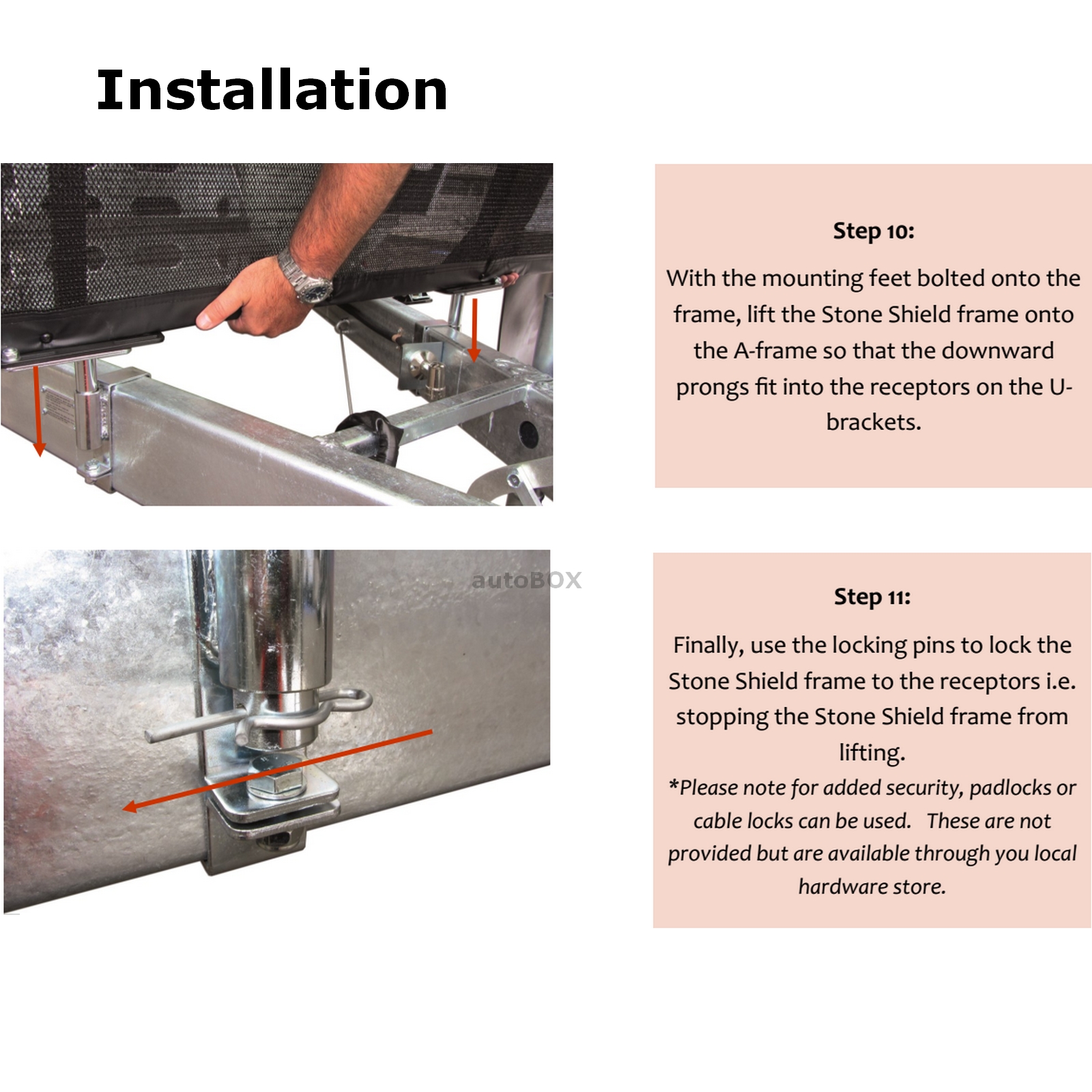 Installation

Step 10:

With the mounting feet bolted onto the frame, lift the Stone Shield frame onto the A-frame so that the downward prongs fit into the receptors on the U-brackets.

autoBOX

Step 11:

Finally, use the locking pins to lock the Stone Shield frame to the receptors i.e. stopping the Stone Shield frame from lifting.

*Please note for added security, padlocks or cable locks can be used. These are not provided but are available through you local hardware store.