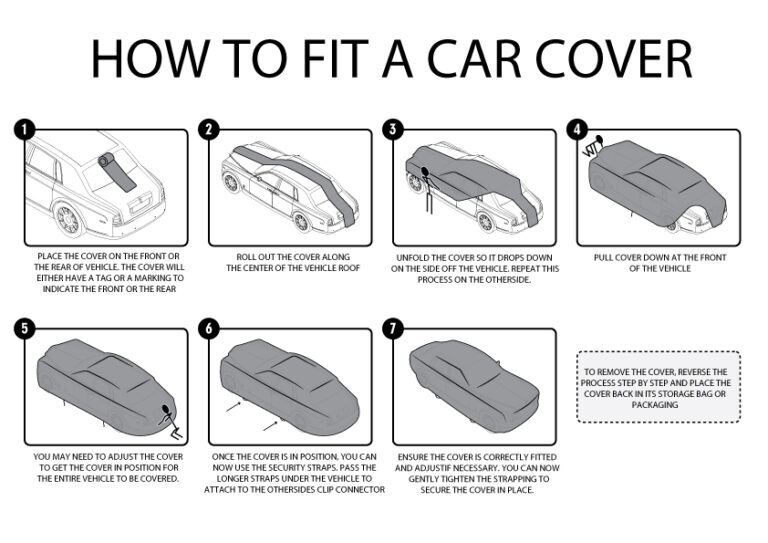 HOW TO FIT A CAR COVER

1

PLACE THE COVER ON THE FRONT OR THE REAR OF VEHICLE. THE COVER WILL EITHER HAVE A TAG OR A MARKING TO INDICATE THE FRONT OR THE REAR

2

ROLL OUT THE COVER ALONG THE CENTER OF THE VEHICLE ROOF

3

UNFOLD THE COVER SO IT DROPS DOWN ON THE SIDE OFF THE VEHICLE. REPEAT THIS PROCESS ON THE OTHERSIDE.

4

PULL COVER DOWN AT THE FRONT OF THE VEHICLE

5

YOU MAY NEED TO ADJUST THE COVER TO GET THE COVER IN POSITION FOR THE ENTIRE VEHICLE TO BE COVERED.

6

ONCE THE COVER IS IN POSITION, YOU CAN NOW USE THE SECURITY STRAPS. PASS THE LONGER STRAPS UNDER THE VEHICLE TO ATTACH TO THE OTHERSIDES CLIP CONNECTOR

7

ENSURE THE COVER IS CORRECTLY FITTED AND ADJUSTIF NECESSARY. YOU CAN NOW GENTLY TIGHTEN THE STRAPPING TO SECURE THE COVER IN PLACE.

TO REMOVE THE COVER, REVERSE THE PROCESS STEP BY STEP AND PLACE THE COVER BACK IN ITS STORAGE BAG OR PACKAGING