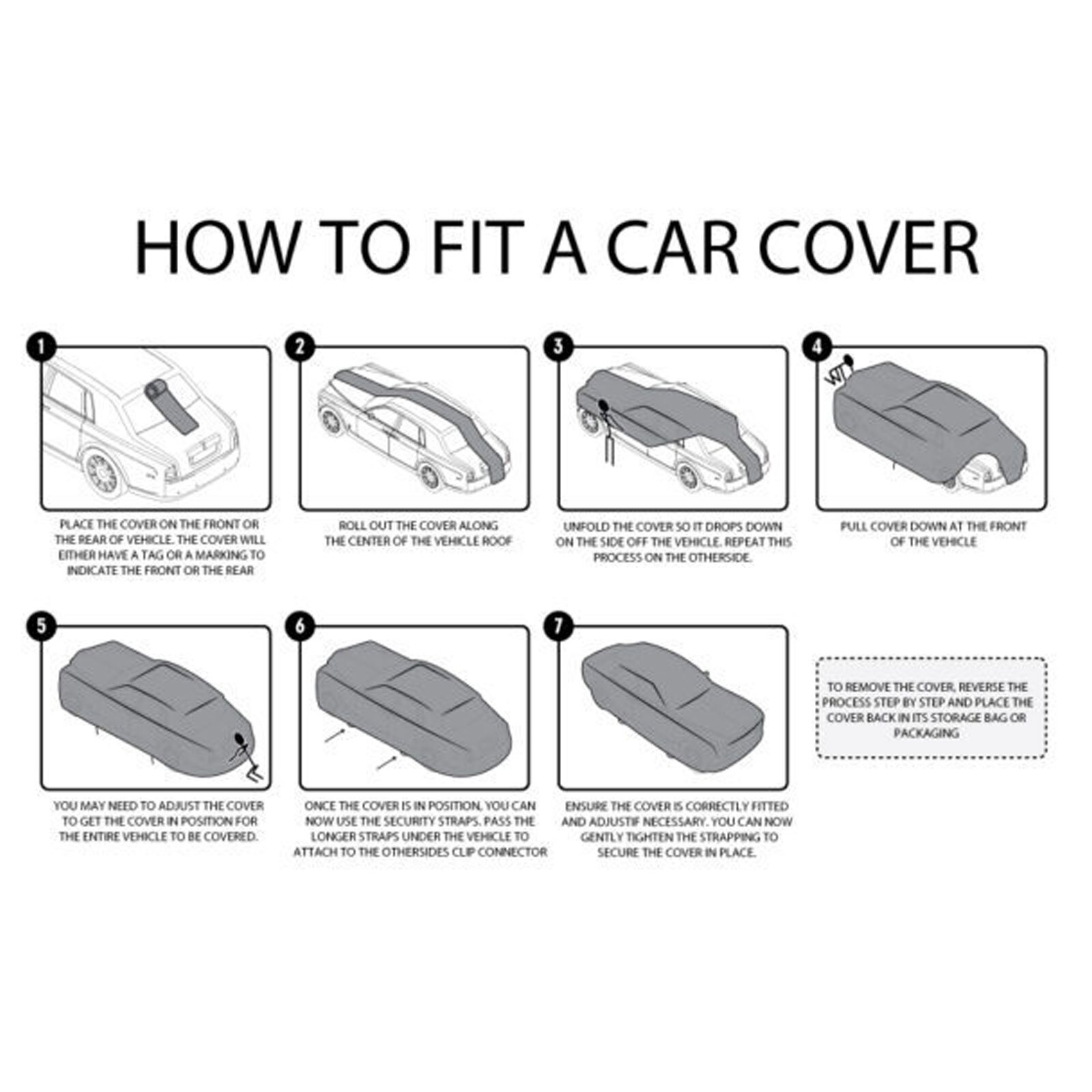 HOW TO FIT A CAR COVER

1

PLACE THE COVER ON THE FRONT OR THE REAR OF VEHICLE. THE COVER WILL EITHER HAVE A TAG OR A MARKING TO INDICATE THE FRONT OR THE REAR

2

ROLL OUT THE COVER ALONG THE CENTER OF THE VEHICLE ROOF

3

UNFOLD THE COVER SO IT DROPS DOWN ON THE SIDE OFF THE VEHICLE. REPEAT THIS PROCESS ON THE OTHERSIDE.

4

PULL COVER DOWN AT THE FRONT OF THE VEHICLE

5

YOU MAY NEED TO ADJUST THE COVER TO GET THE COVER IN POSITION FOR THE ENTIRE VEHICLE TO BE COVERED.

6

ONCE THE COVER IS IN POSITION, YOU CAN NOW USE THE SECURITY STRAPS. PASS THE LONGER STRAPS UNDER THE VEHICLE TO ATTACH TO THE OTHERSIDES CLIP CONNECTOR

7

ENSURE THE COVER IS CORRECTLY FITTED AND ADJUSTIF NECESSARY. YOU CAN NOW GENTLY TIGHTEN THE STRAPPING TO SECURE THE COVER IN PLACE.

TO REMOVE THE COVER, REVERSE THE PROCESS STEP BY STEP AND PLACE THE COVER BACK IN ITS STORAGE BAG OR PACKAGING