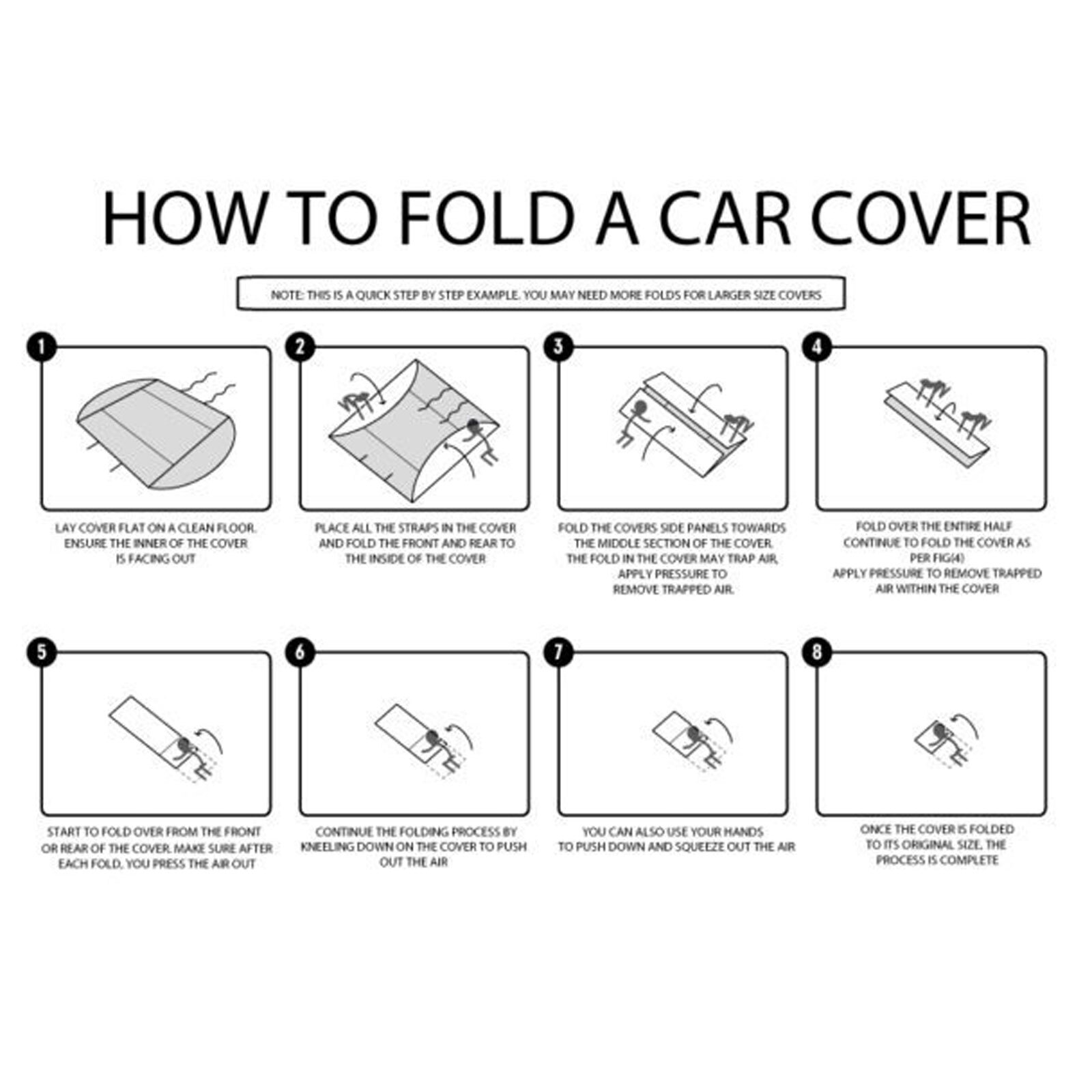 HOW TO FOLD A CAR COVER

NOTE: THIS IS A QUICK STEP BY STEP EXAMPLE. YOU MAY NEED MORE FOLDS FOR LARGER SIZE COVERS

1

LAY COVER FLAT ON A CLEAN FLOOR. ENSURE THE INNER OF THE COVER IS FACING OUT

2

PLACE ALL THE STRAPS IN THE COVER AND FOLD THE FRONT AND REAR TO THE INSIDE OF THE COVER

3

FOLD THE COVERS SIDE PANELS TOWARDS THE MIDDLE SECTION OF THE COVER. THE FOLD IN THE COVER MAY TRAP AIR, APPLY PRESSURE TO REMOVE TRAPPED AIR.

4

FOLD OVER THE ENTIRE HALF CONTINUE TO FOLD THE COVER AS PER FIG(4) APPLY PRESSURE TO REMOVE TRAPPED AIR WITHIN THE COVER

5

START TO FOLD OVER FROM THE FRONT OR REAR OF THE COVER. MAKE SURE AFTER EACH FOLD, YOU PRESS THE AIR OUT

6

CONTINUE THE FOLDING PROCESS BY KNEELING DOWN ON THE COVER TO PUSH OUT THE AIR

7

YOU CAN ALSO USE YOUR HANDS TO PUSH DOWN AND SQUEEZE OUT THE AIR

8

ONCE THE COVER IS FOLDED TO ITS ORIGINAL SIZE, THE PROCESS IS COMPLETE