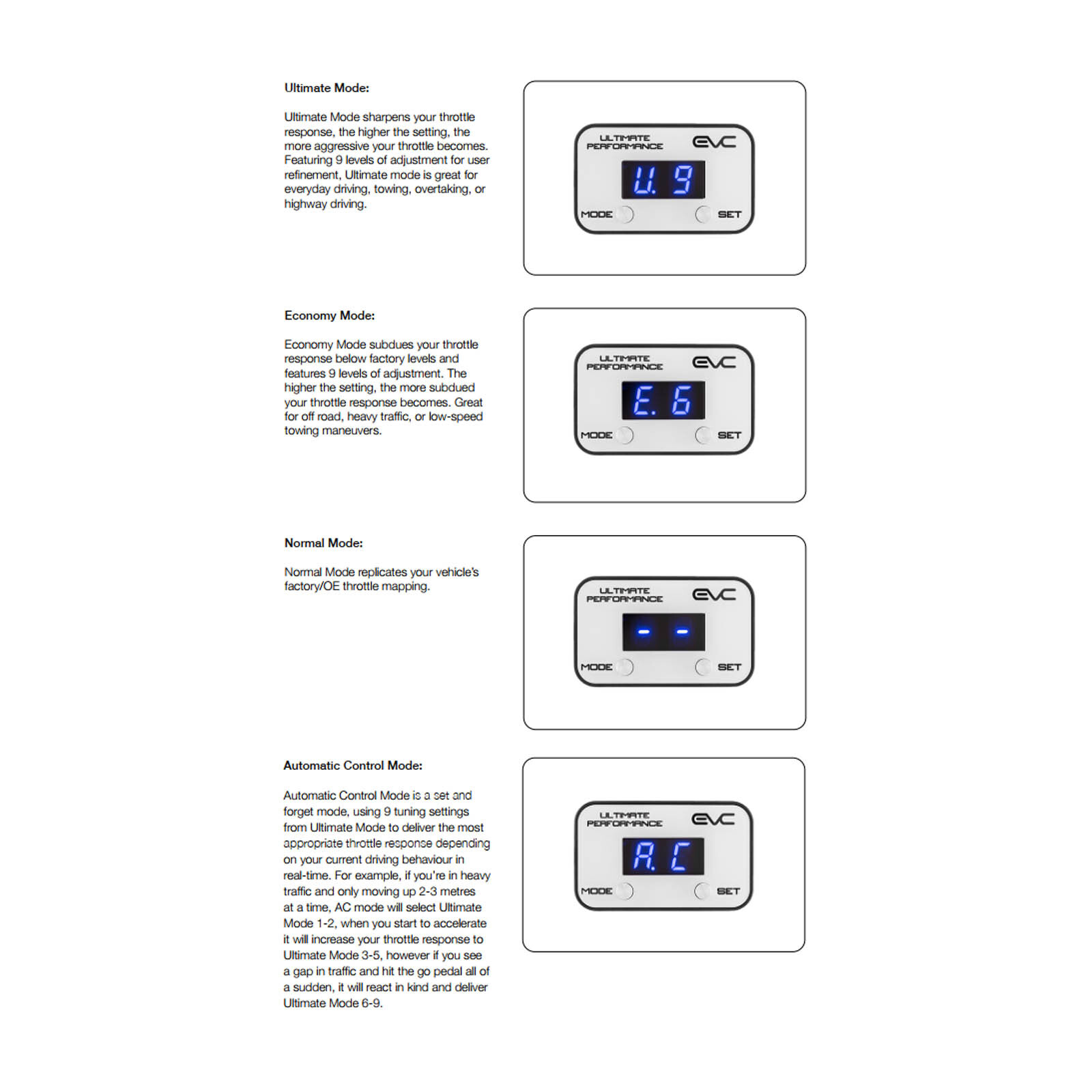 Ultimate Mode:

Ultimate Mode sharpens your throttle response, the higher the setting, the more aggressive your throttle becomes. Featuring 9 levels of adjustment for user refinement, Ultimate mode is great for everyday driving, towing, overtaking, or highway driving.

ULTIMATE PERFORMANCE EVC

U. 9

MODE SET

Economy Mode:

Economy Mode subdues your throttle response below factory levels and features 9 levels of adjustment. The higher the setting, the more subdued your throttle response becomes. Great for off road, heavy traffic, or low-speed towing maneuvers.

ULTIMATE PERFORMANCE EVC

E. 6

MODE SET

Normal Mode:

Normal Mode replicates your vehicle's factory/OE throttle mapping.

ULTIMATE PERFORMANCE EVC

- -

MODE SET

Automatic Control Mode:

Automatic Control Mode is a set and forget mode, using 9 tuning settings from Ultimate Mode to deliver the most appropriate throttle response depending on your current driving behaviour in real-time. For example, if you're in heavy traffic and only moving up 2-3 metres at a time, AC mode will select Ultimate Mode 1-2, when you start to accelerate it will increase your throttle response to Ultimate Mode 3-5, however if you see a gap in traffic and hit the go pedal all of a sudden, it will react in kind and deliver Ultimate Mode 6-9.

ULTIMATE PERFORMANCE EVC

A. C

MODE SET