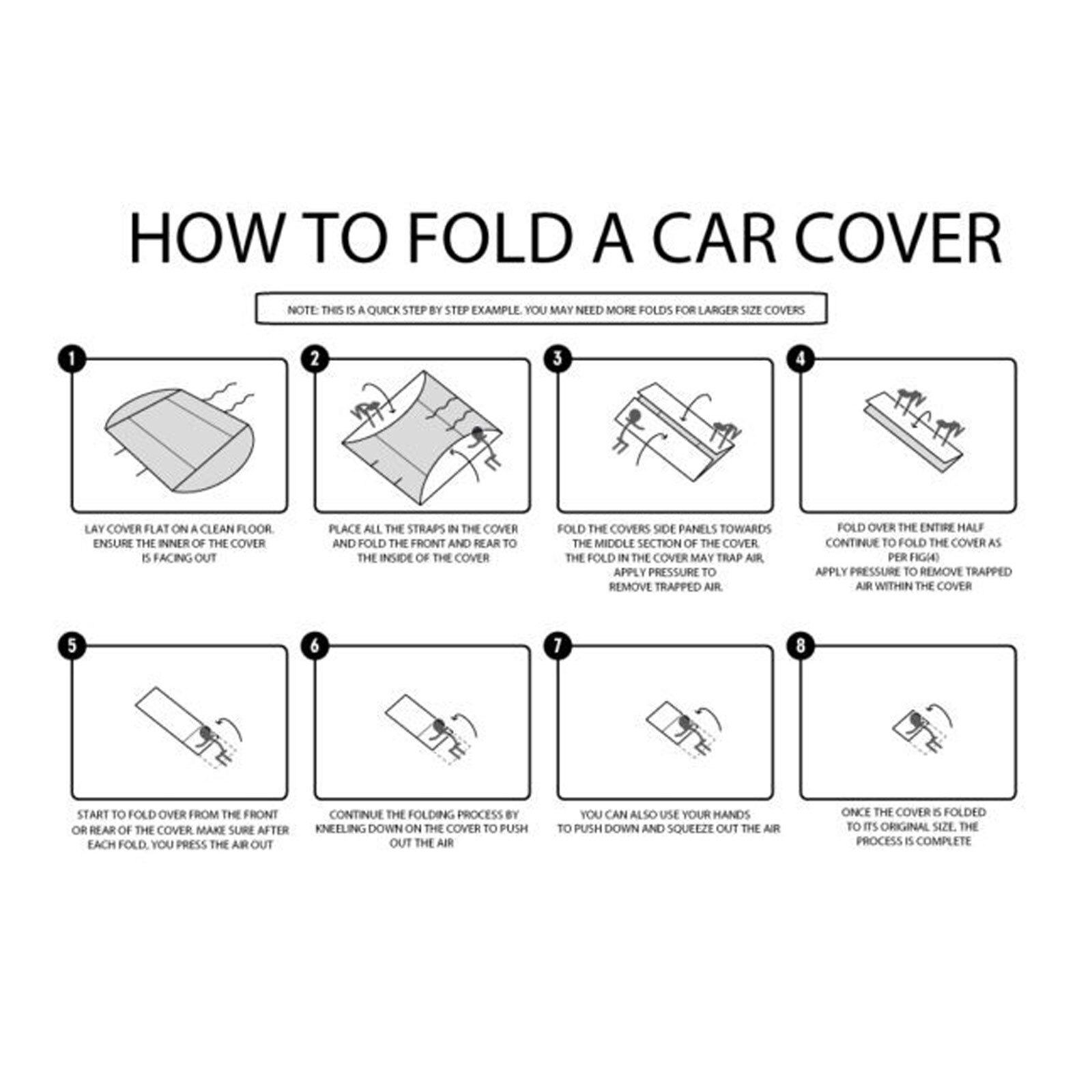 HOW TO FOLD A CAR COVER

NOTE: THIS IS A QUICK STEP BY STEP EXAMPLE. YOU MAY NEED MORE FOLDS FOR LARGER SIZE COVERS

1

LAY COVER FLAT ON A CLEAN FLOOR. ENSURE THE INNER OF THE COVER IS FACING OUT

2

PLACE ALL THE STRAPS IN THE COVER AND FOLD THE FRONT AND REAR TO THE INSIDE OF THE COVER

3

FOLD THE COVERS SIDE PANELS TOWARDS THE MIDDLE SECTION OF THE COVER. THE FOLD IN THE COVER MAY TRAP AIR, APPLY PRESSURE TO REMOVE TRAPPED AIR.

4

FOLD OVER THE ENTIRE HALF CONTINUE TO FOLD THE COVER AS PER FIG(4) APPLY PRESSURE TO REMOVE TRAPPED AIR WITHIN THE COVER

5

START TO FOLD OVER FROM THE FRONT OR REAR OF THE COVER. MAKE SURE AFTER EACH FOLD, YOU PRESS THE AIR OUT

6

CONTINUE THE FOLDING PROCESS BY KNEELING DOWN ON THE COVER TO PUSH OUT THE AIR

7

YOU CAN ALSO USE YOUR HANDS TO PUSH DOWN AND SQUEEZE OUT THE AIR

8

ONCE THE COVER IS FOLDED TO ITS ORIGINAL SIZE, THE PROCESS IS COMPLETE