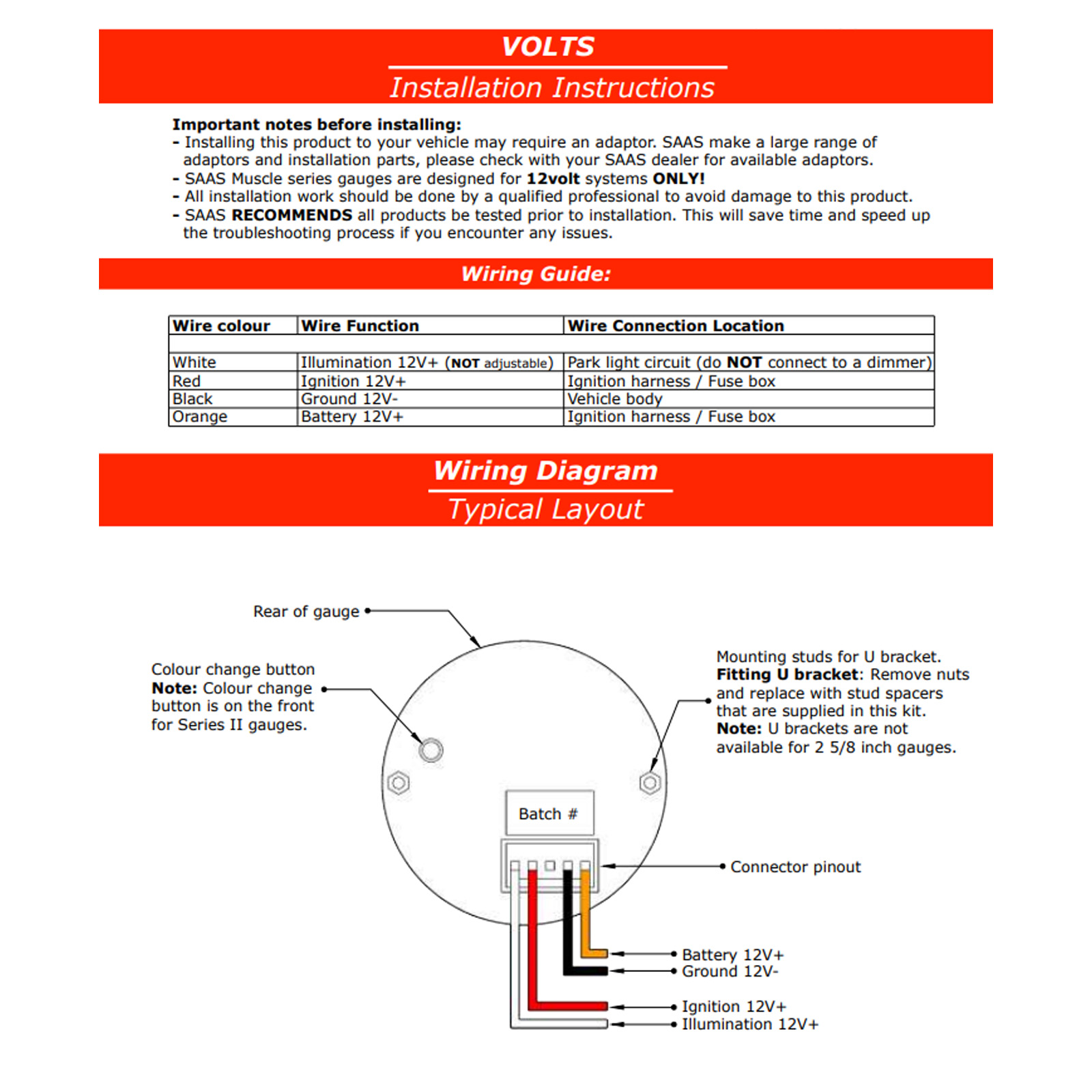 VOLTS
Installation Instructions

Important notes before installing:
- Installing this product to your vehicle may require an adaptor. SAAS make a large range of adaptors and installation parts, please check with your SAAS dealer for available adaptors.
- SAAS Muscle series gauges are designed for 12volt systems ONLY!
- All installation work should be done by a qualified professional to avoid damage to this product.
- SAAS RECOMMENDS all products be tested prior to installation. This will save time and speed up the troubleshooting process if you encounter any issues.

Wiring Guide:

| Wire colour | Wire Function | Wire Connection Location |
|---|---|---|
| | | |
| White | Illumination 12V+ (NOT adjustable) | Park light circuit (do NOT connect to a dimmer) |
| Red | Ignition 12V+ | Ignition harness / Fuse box |
| Black | Ground 12V- | Vehicle body |
| Orange | Battery 12V+ | Ignition harness / Fuse box |

Wiring Diagram
Typical Layout

Rear of gauge

Colour change button
Note: Colour change button is on the front for Series II gauges.

Mounting studs for U bracket.
Fitting U bracket: Remove nuts and replace with stud spacers that are supplied in this kit.
Note: U brackets are not available for 2 5/8 inch gauges.

Batch #

Connector pinout

Battery 12V+
Ground 12V-
Ignition 12V+
Illumination 12V+