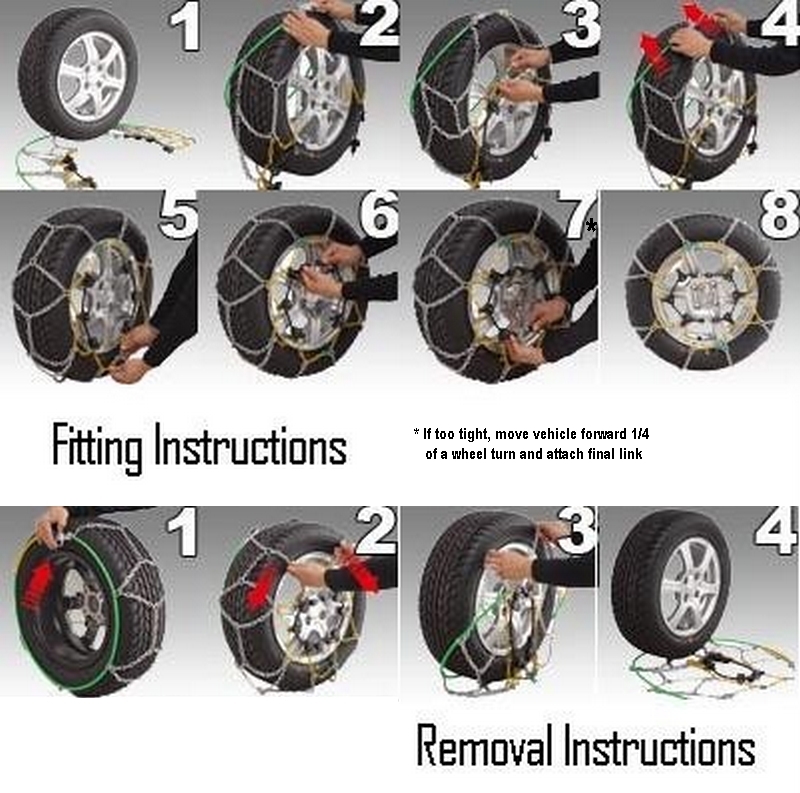 1
2
3
4
5
6
7*
8

Fitting Instructions

* If too tight, move vehicle forward 1/4 of a wheel turn and attach final link

1
2
3
4

Removal Instructions