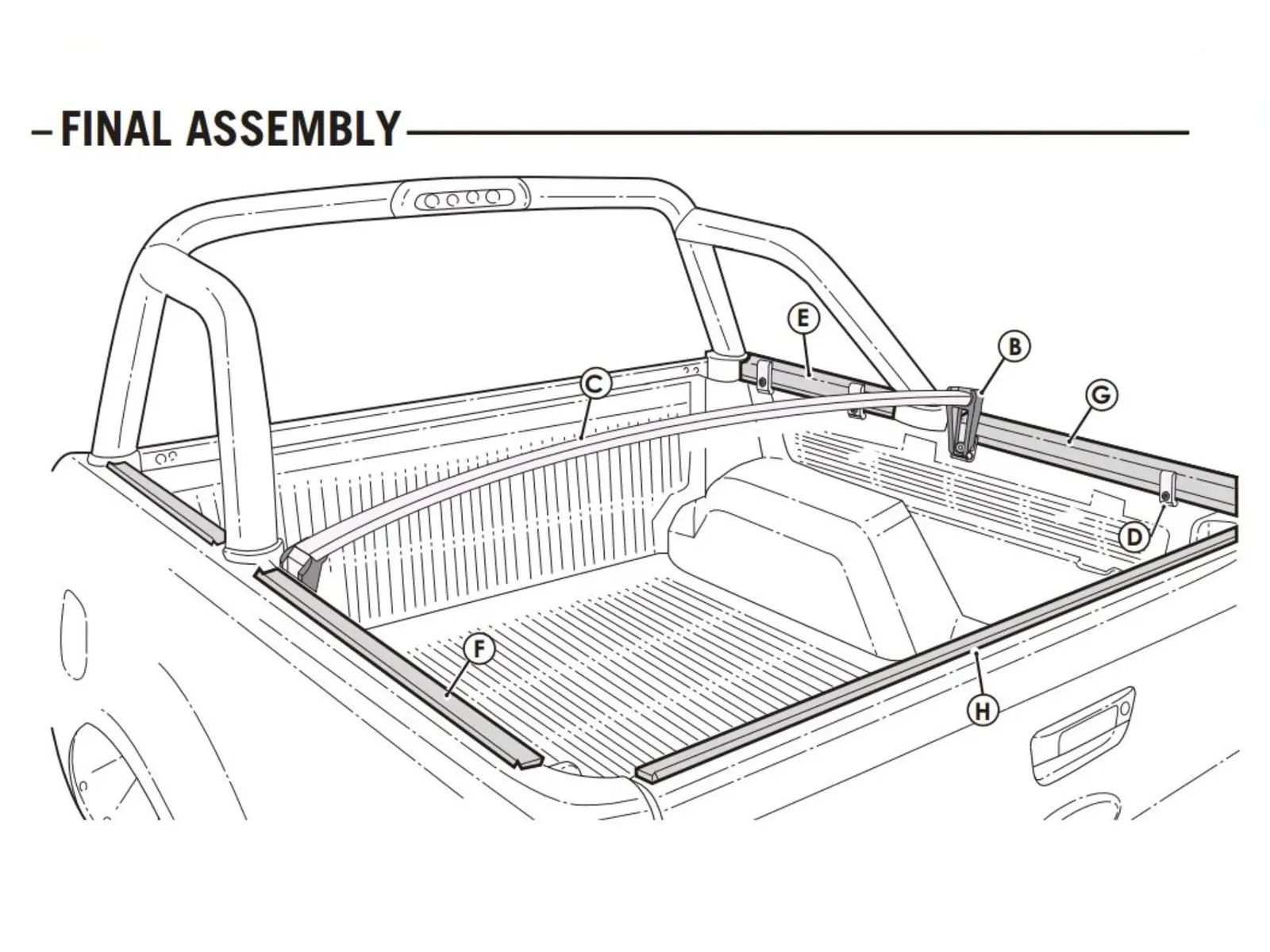 FINAL ASSEMBLY

E
B
C
G
D
F
H